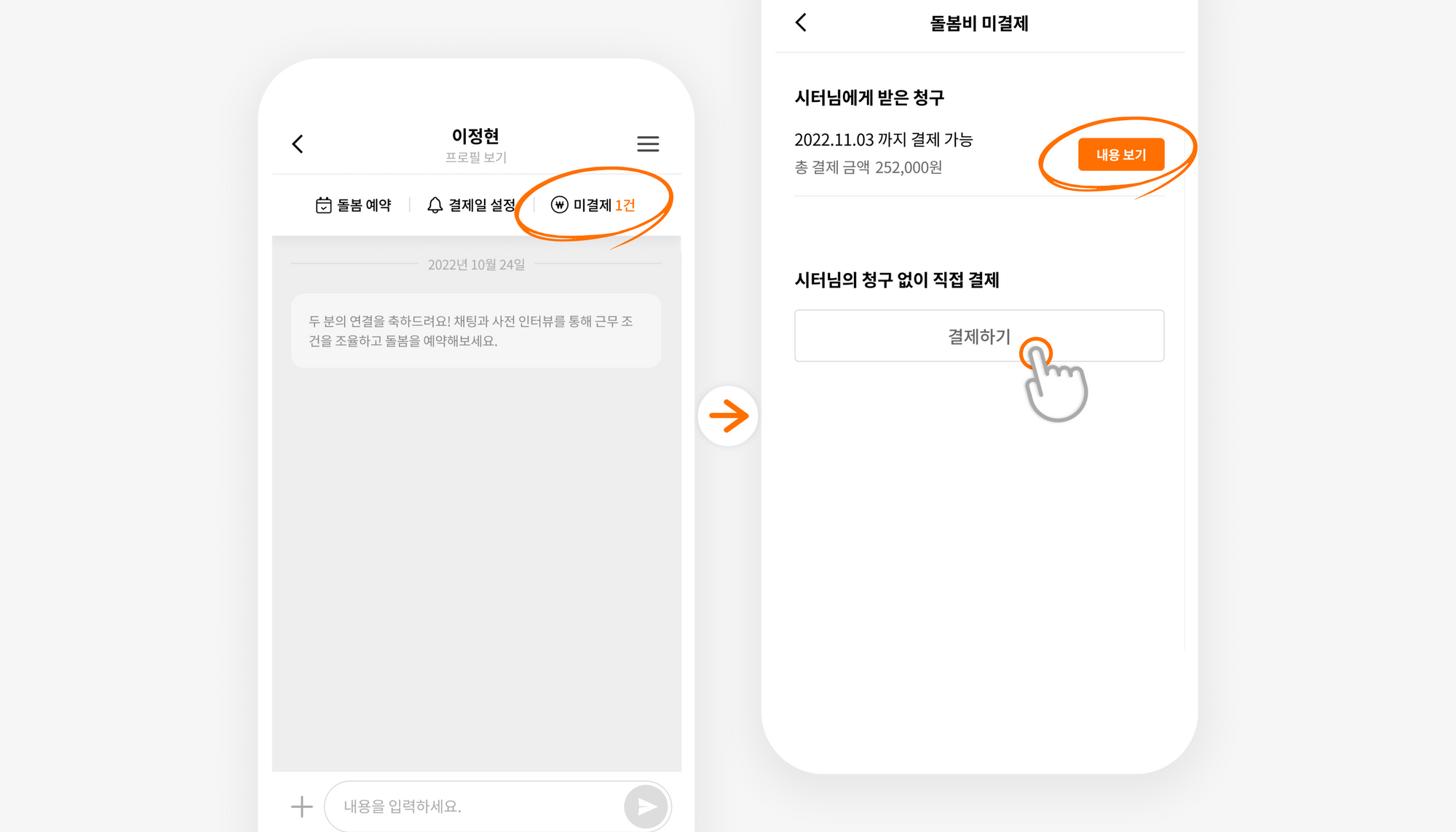 이정현
프로필 보기

돌봄 예약 | 결제일 설정 | 미결제 1건

2022년 10월 24일

두 분의 연결을 축하드려요! 채팅과 사전 인터뷰를 통해 근무 조건을 조율하고 돌봄을 예약해보세요.

내용을 입력하세요.

돌봄비 미결제

시터님에게 받은 청구

2022.11.03 까지 결제 가능
총 결제 금액 252,000원

내용 보기

시터님의 청구 없이 직접 결제

결제하기